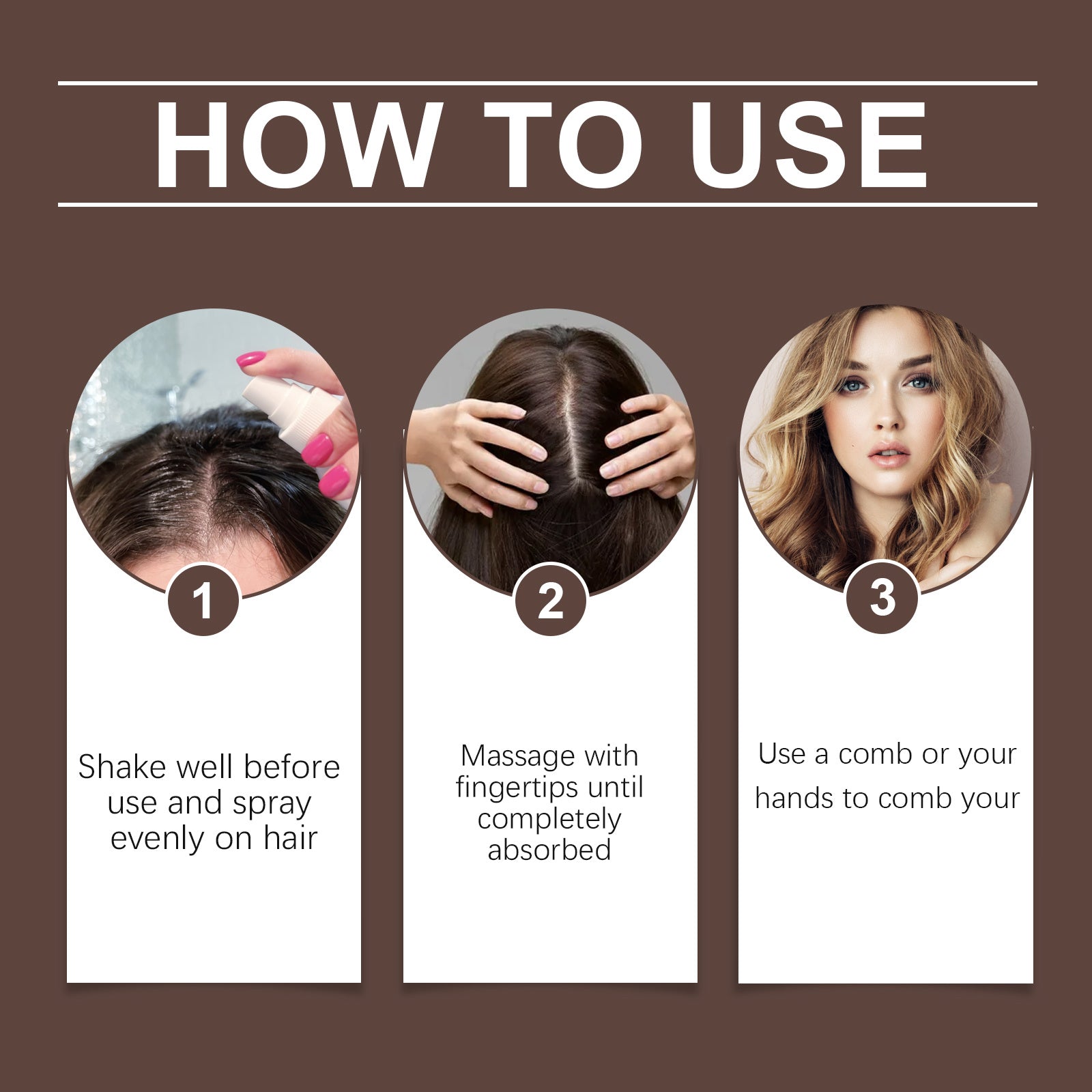 HOW TO USE

1

Shake well before use and spray evenly on hair

2

Massage with fingertips until completely absorbed

3

Use a comb or your hands to comb your